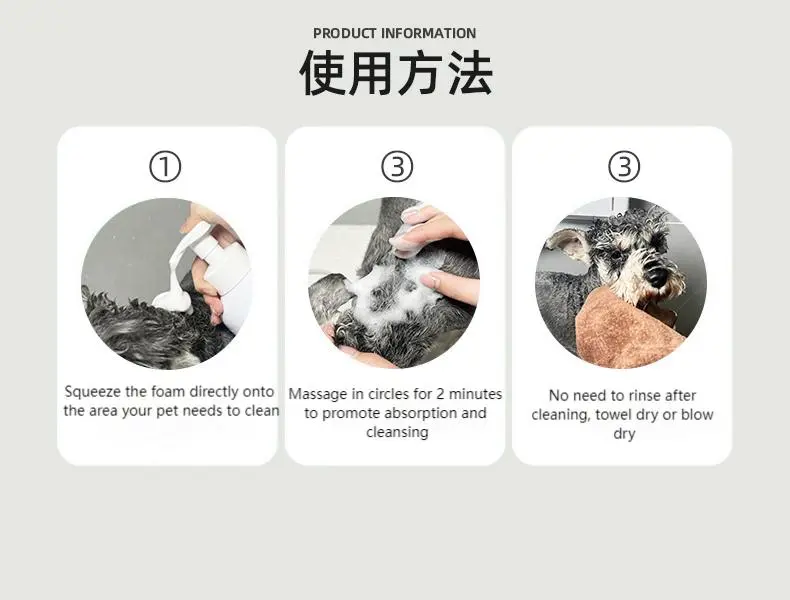 PRODUCT INFORMATION

使用方法

①

Squeeze the foam directly onto the area your pet needs to clean

③

Massage in circles for 2 minutes to promote absorption and cleansing

③

No need to rinse after cleaning, towel dry or blow dry